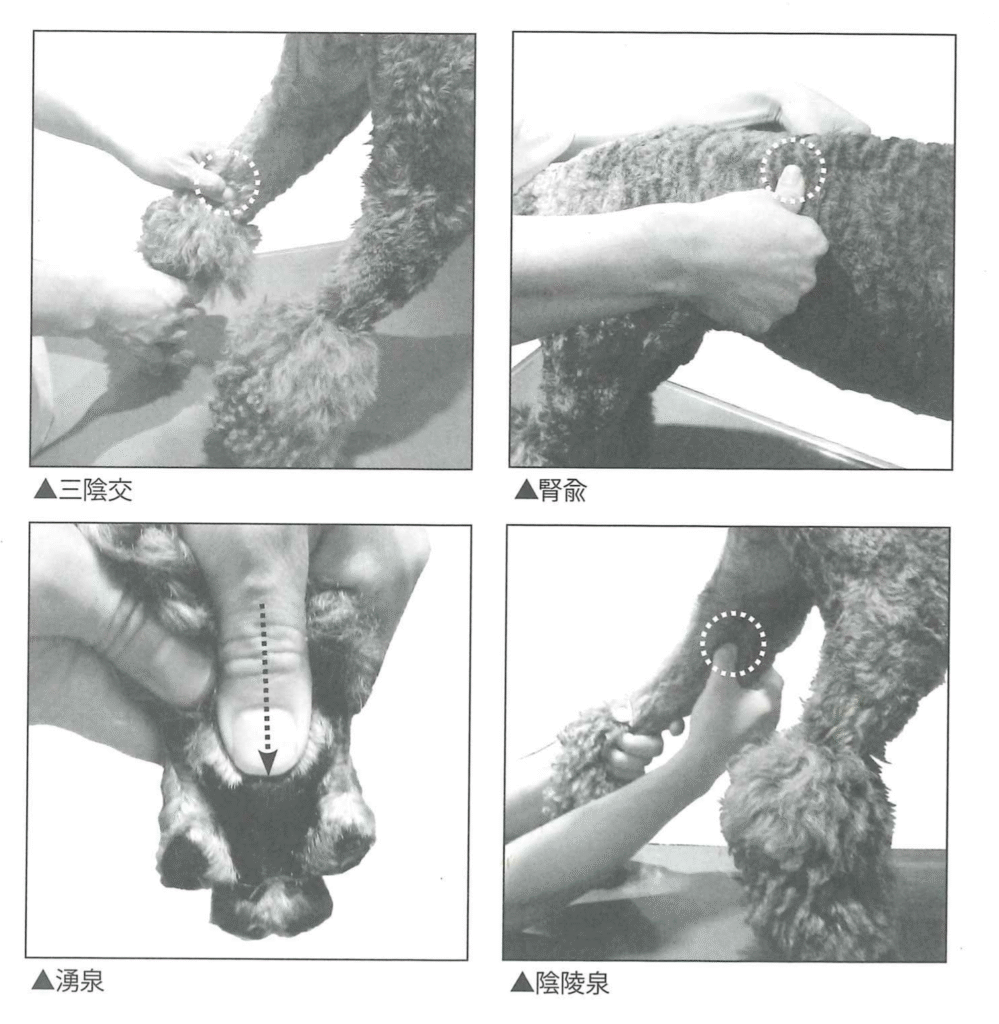 ▲三陰交

▲腎兪

▲湧泉

▲陰陵泉